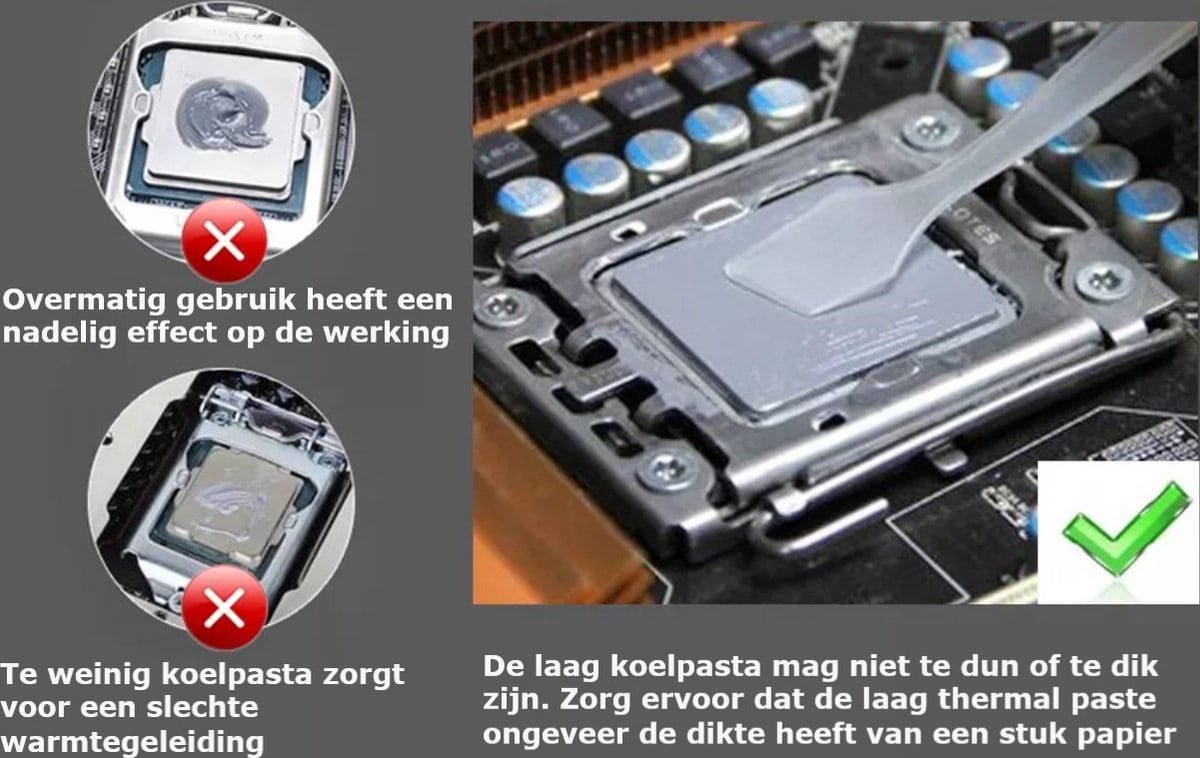 Overmatig gebruik heeft een nadelig effect op de werking

Te weinig koelpasta zorgt voor een slechte warmtegeleiding

De laag koelpasta mag niet te dun of te dik zijn. Zorg ervoor dat de laag thermal paste ongeveer de dikte heeft van een stuk papier