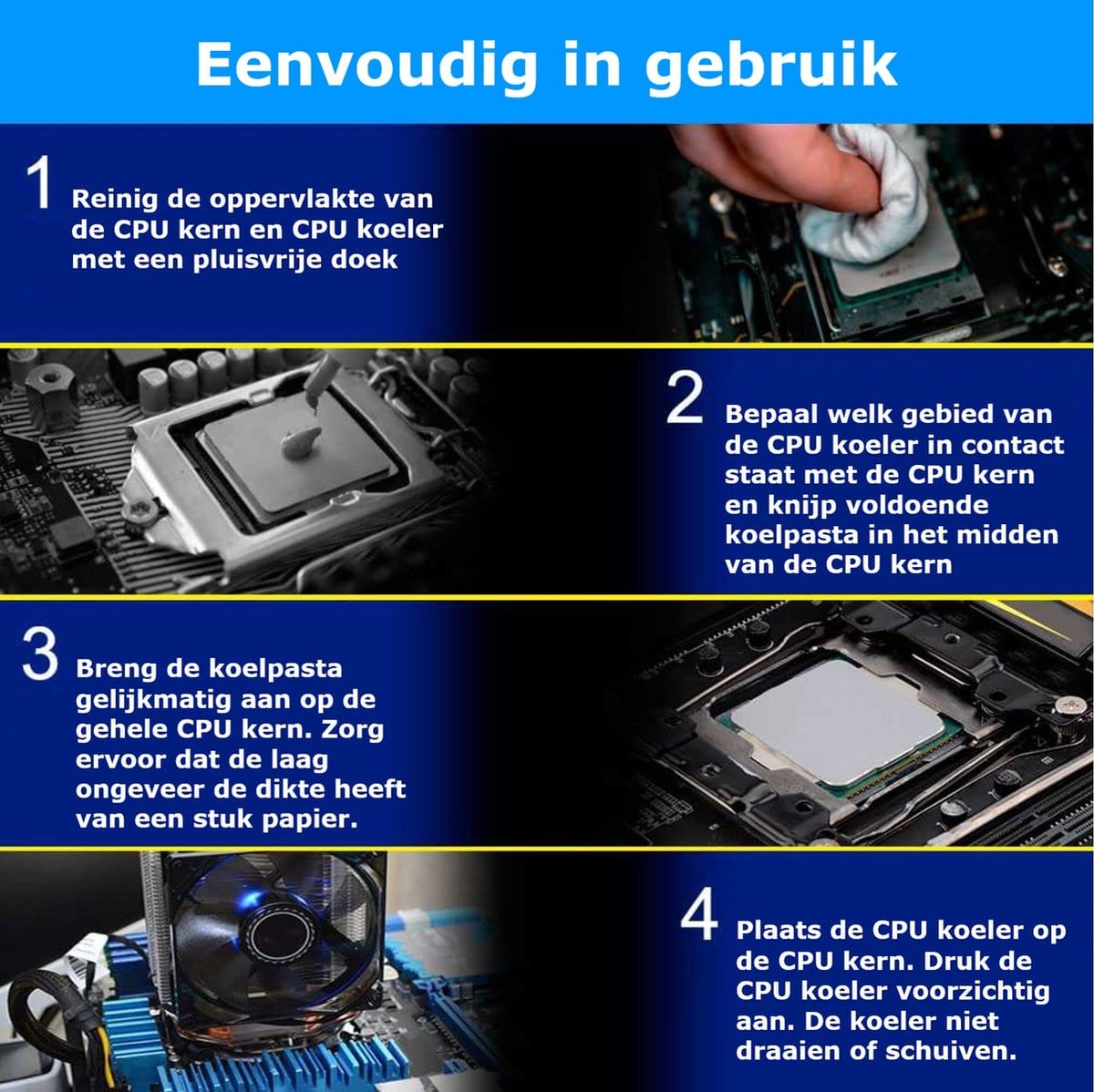 Eenvoudig in gebruik

1 Reinig de oppervlakte van de CPU kern en CPU koeler met een pluisvrije doek

2 Bepaal welk gebied van de CPU koeler in contact staat met de CPU kern en knijp voldoende koelpasta in het midden van de CPU kern

3 Breng de koelpasta gelijkmatig aan op de gehele CPU kern. Zorg ervoor dat de laag ongeveer de dikte heeft van een stuk papier.

4 Plaats de CPU koeler op de CPU kern. Druk de CPU koeler voorzichtig aan. De koeler niet draaien of schuiven.